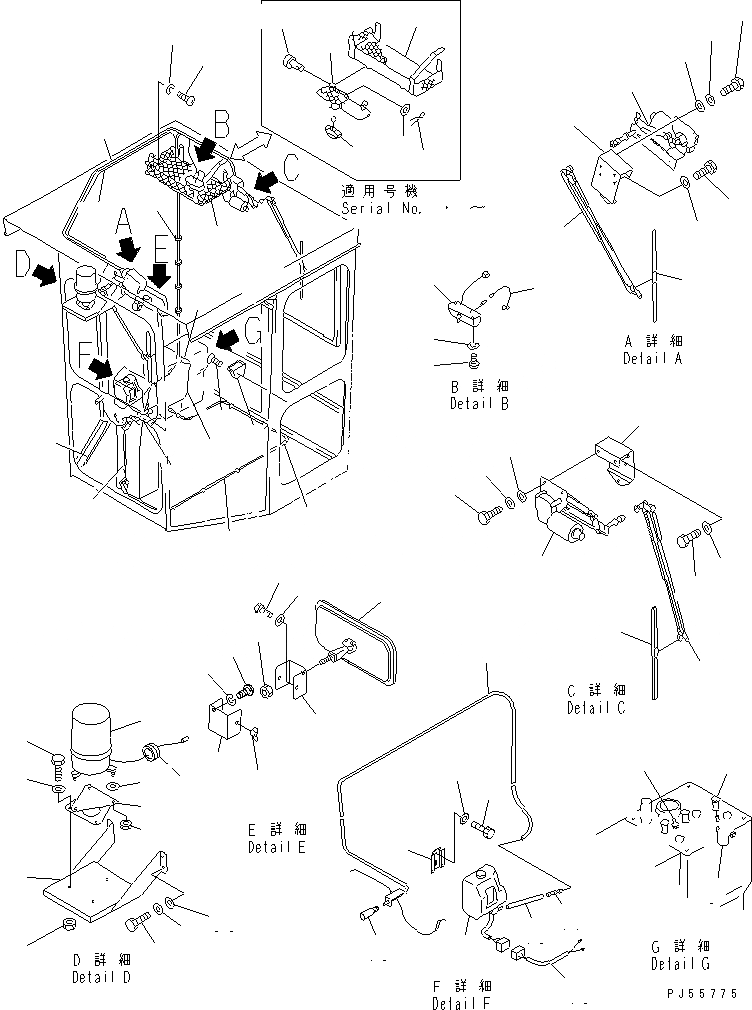 B
C
適用号機
Serial No. ・ ~
A
E
D
G
F
A 詳細
Detail A
B 詳細
Detail B
C 詳細
Detail C
E 詳細
Detail E
D 詳細
Detail D
F 詳細
Detail F
G 詳細
Detail G
PJ55775