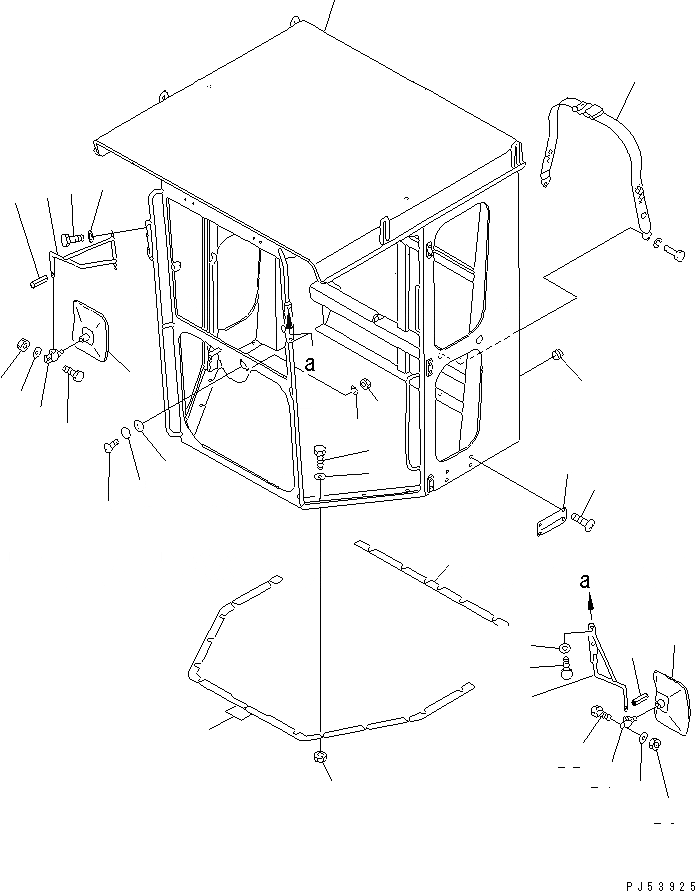 a

a

PJ53925