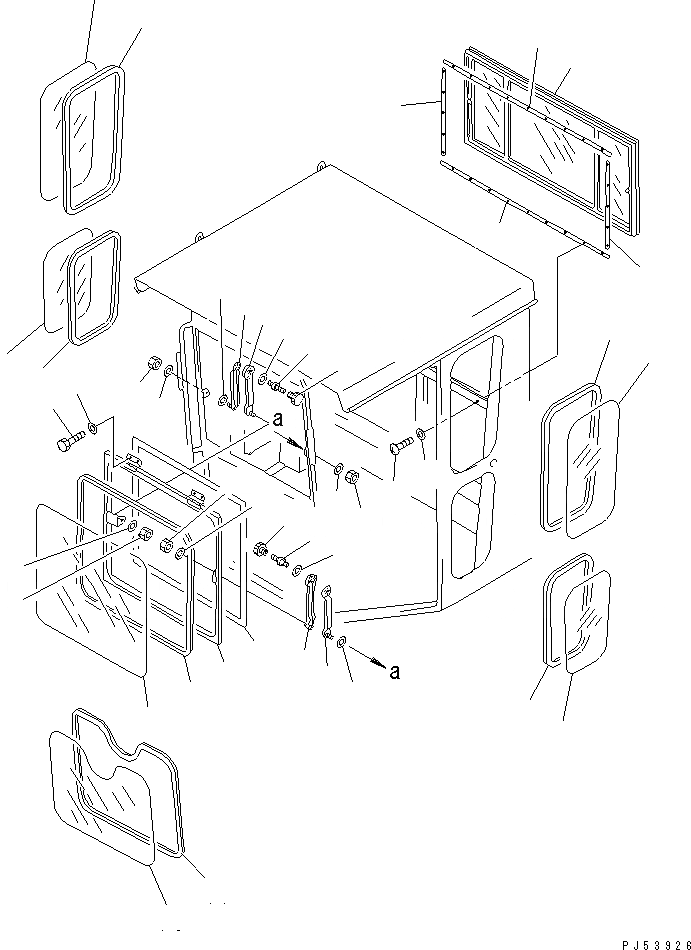 a
a
PJ53926