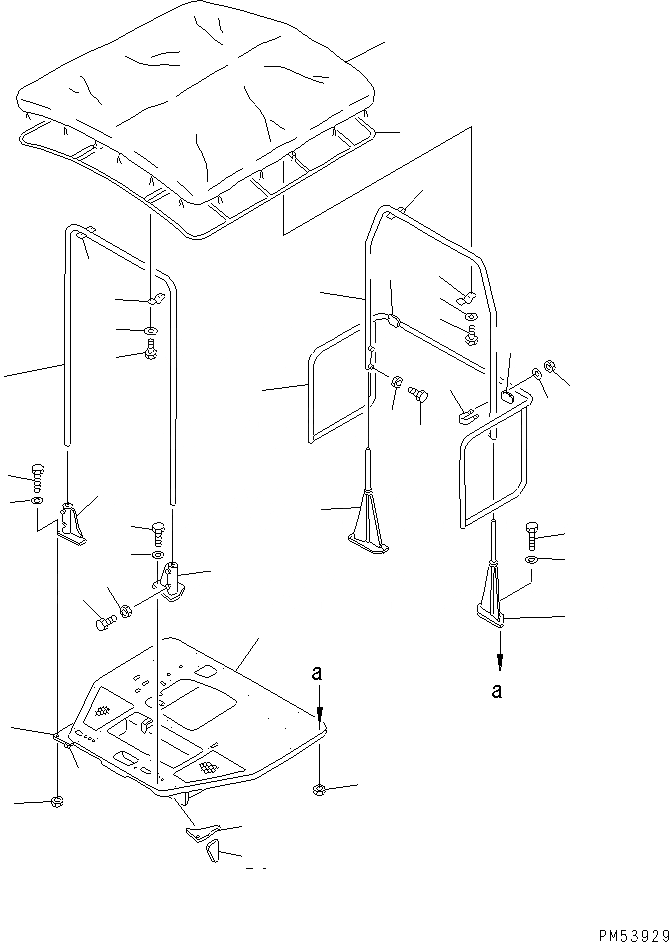 a

a

PM53929