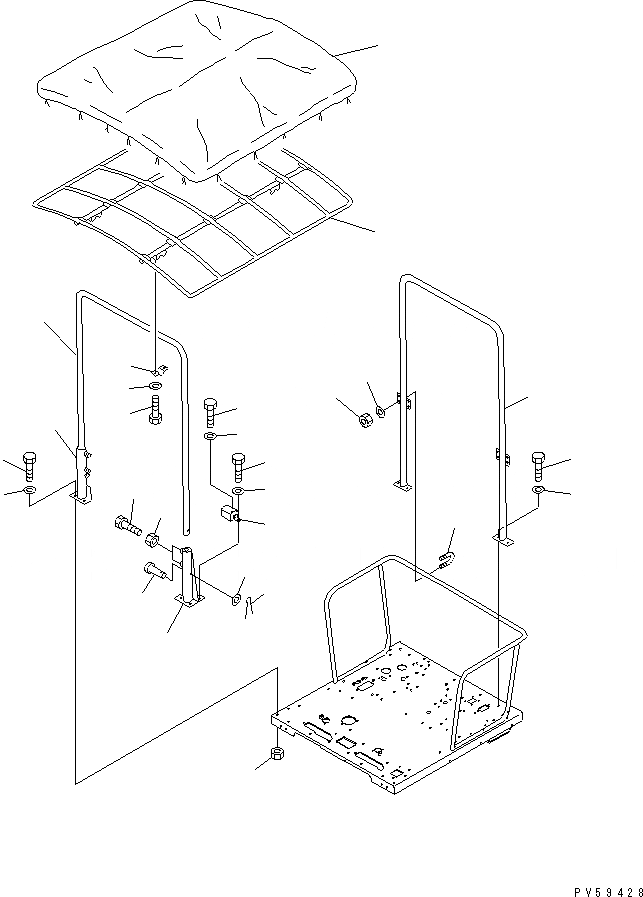 PV59428