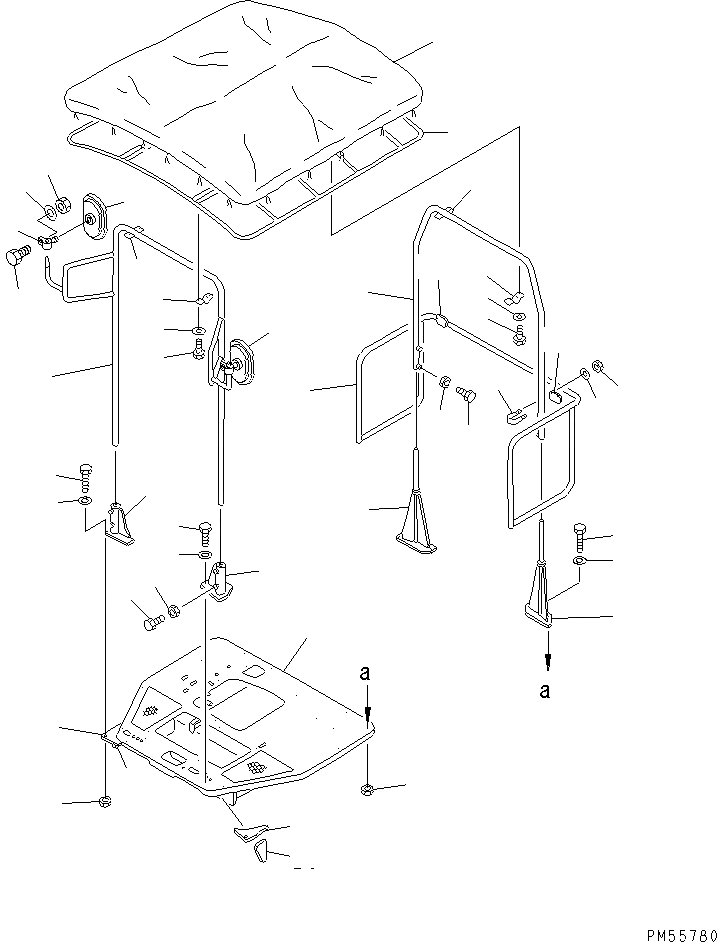 a

a

PM55780