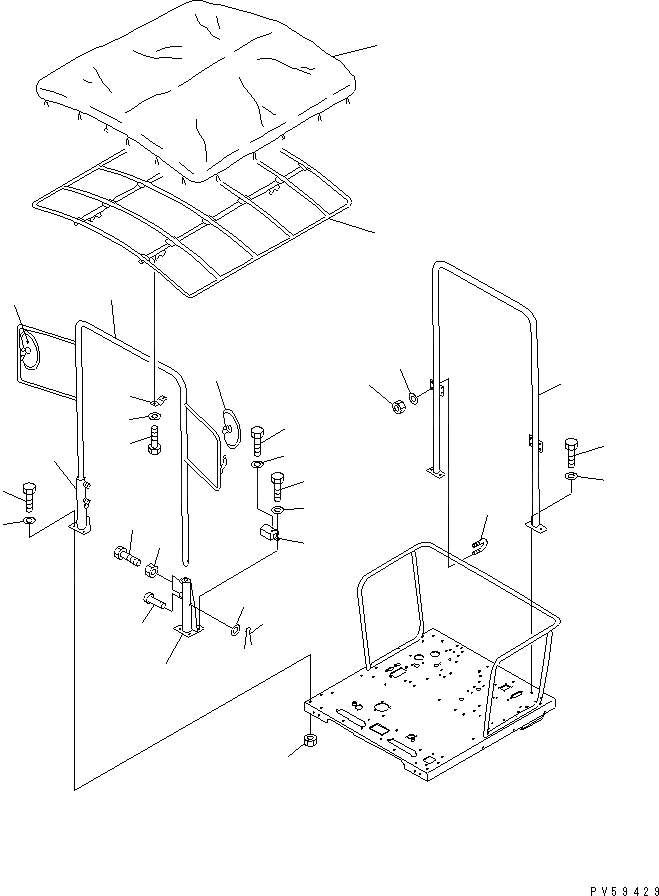 PV59429