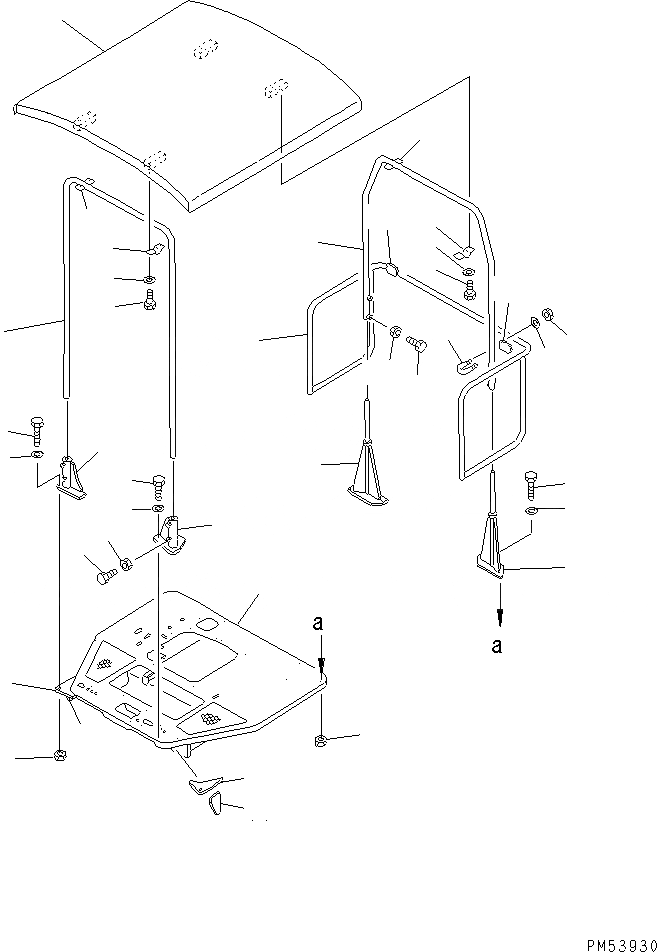 a

a

PM53930