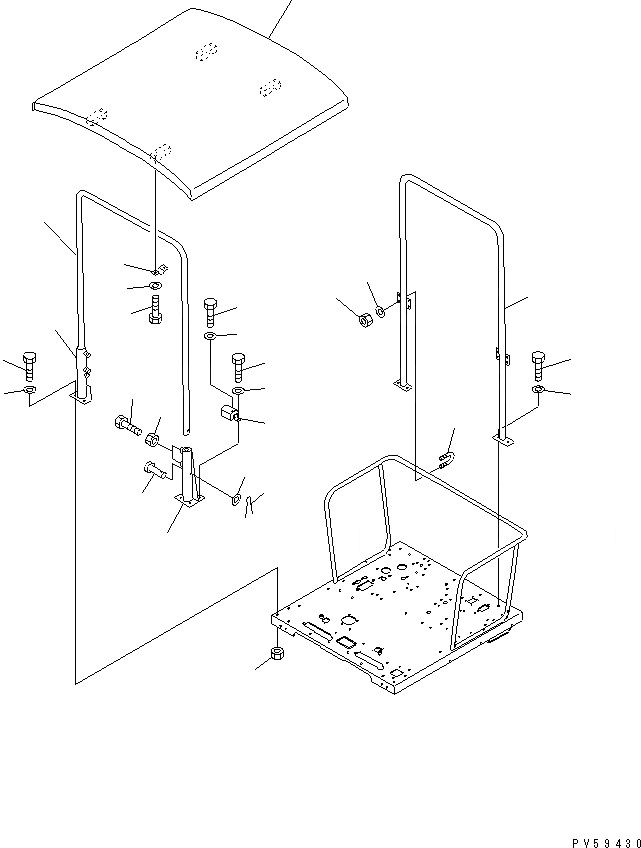 PV59430