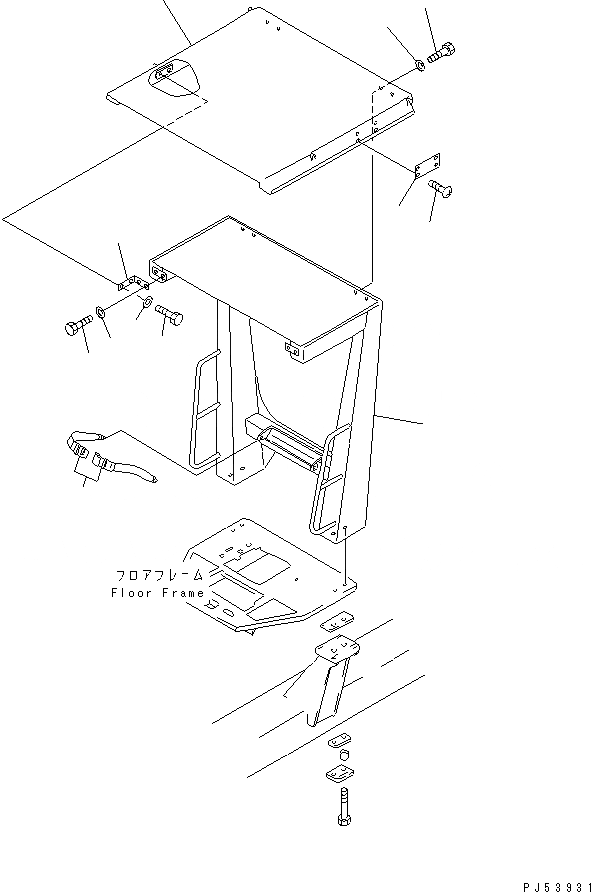 フロアフレーム
Floor Frame

PJ53931