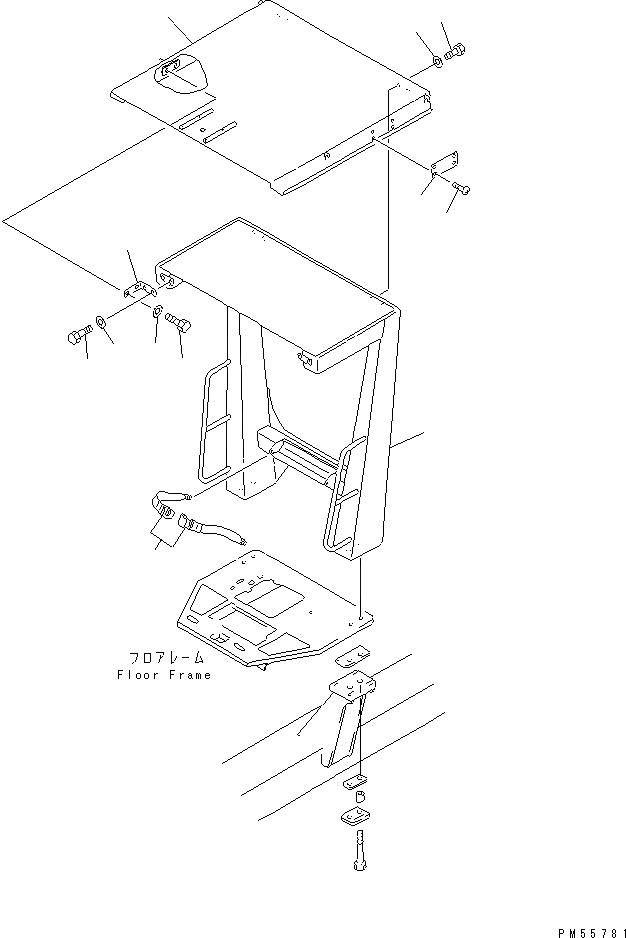 フロアレーム
Floor Frame

PM55781