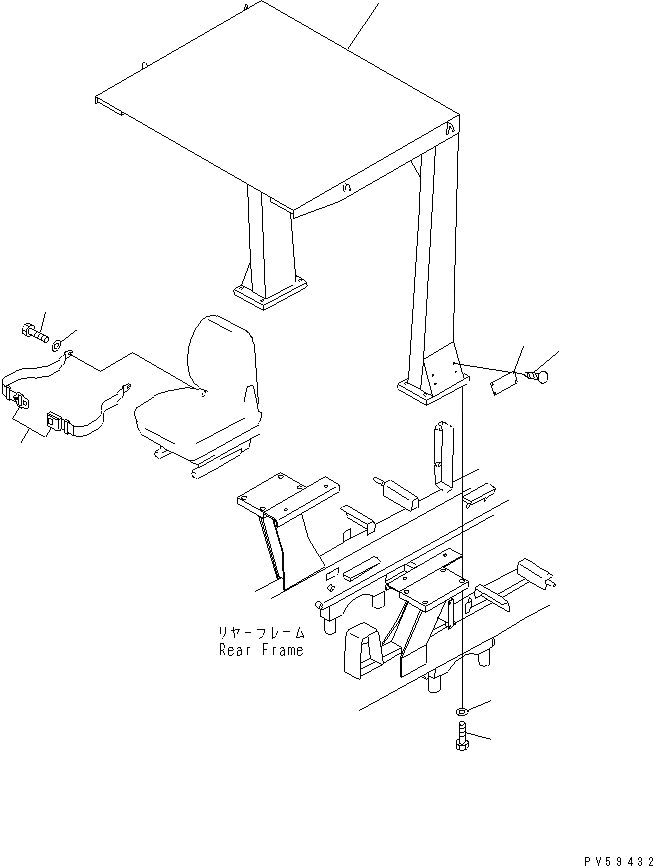 リヤーフレーム
Rear Frame

PV59432