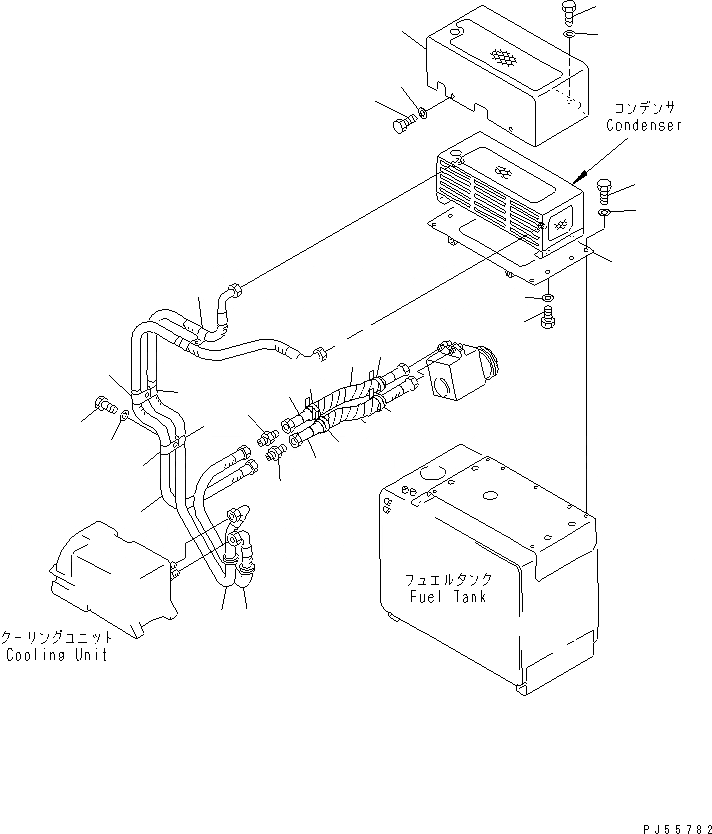 コンデンサ
Condenser

フュエルタンク
Fuel Tank

クーリングユニット
Cooling Unit

PJ55782