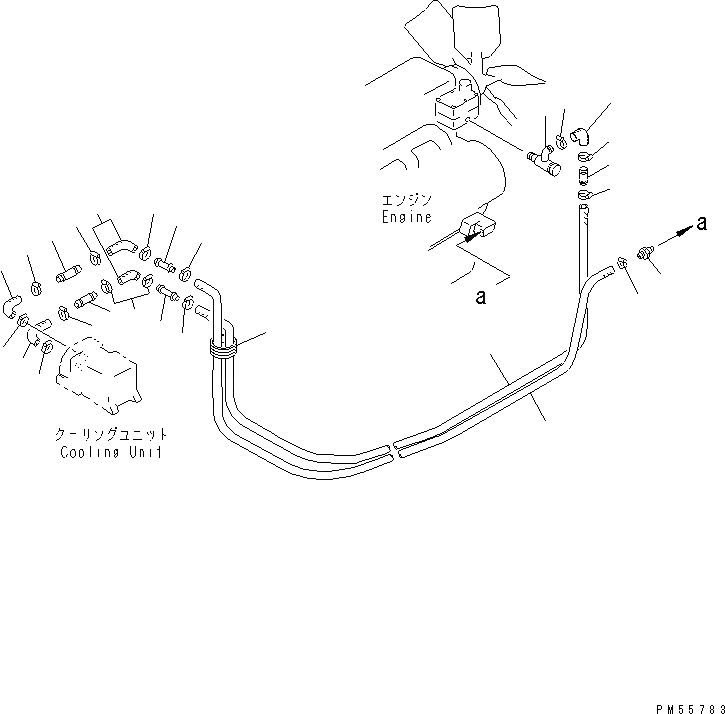 エンジン
Engine

a

a

クーリングユニット
Cooling Unit

PM55783