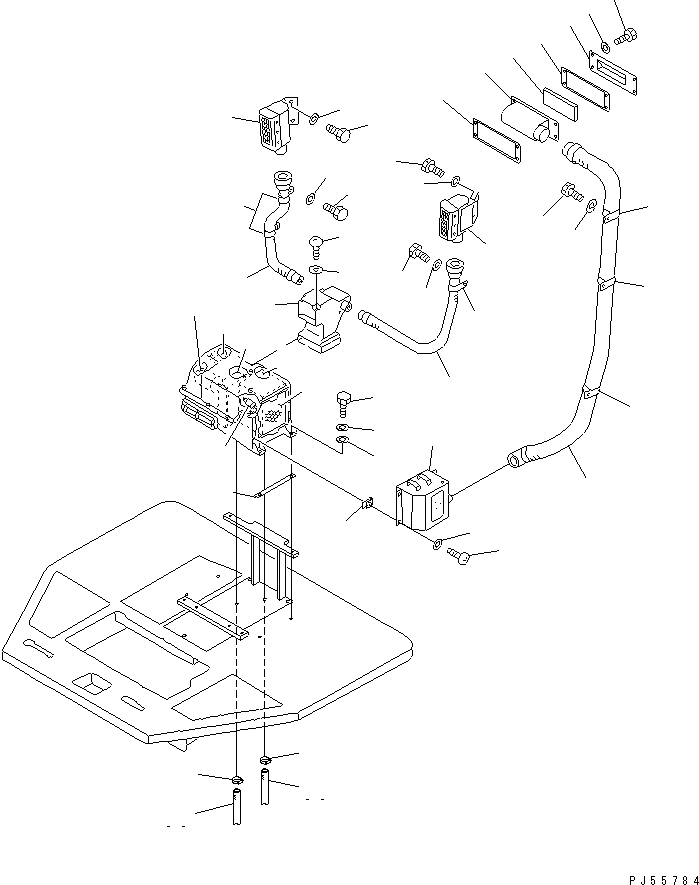 PJ55784