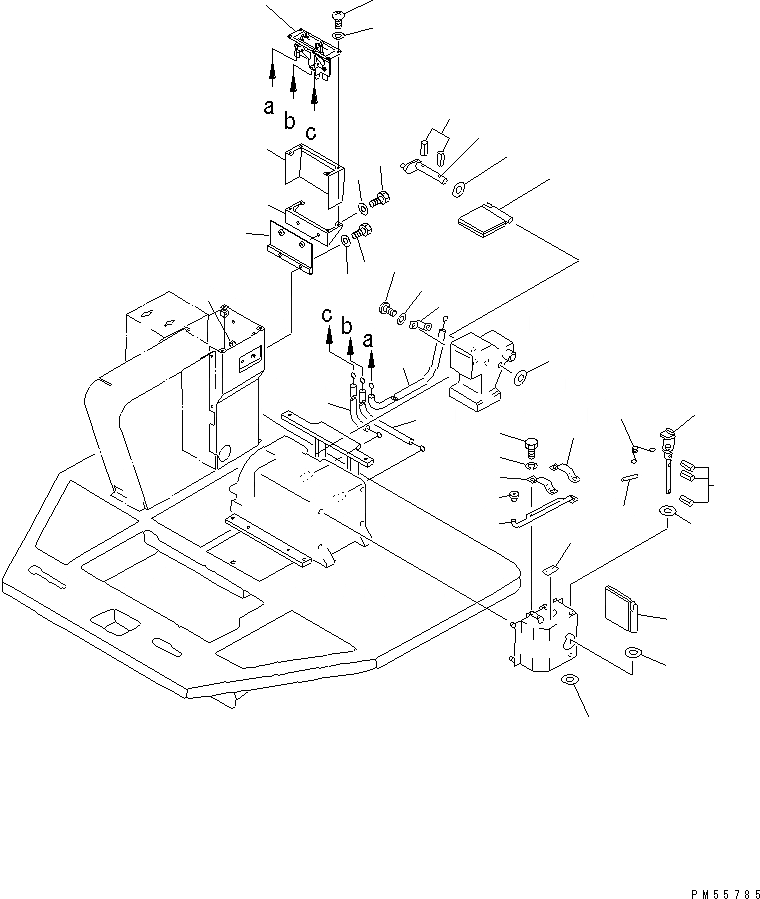 a
b
c
c
b
a
PM55785