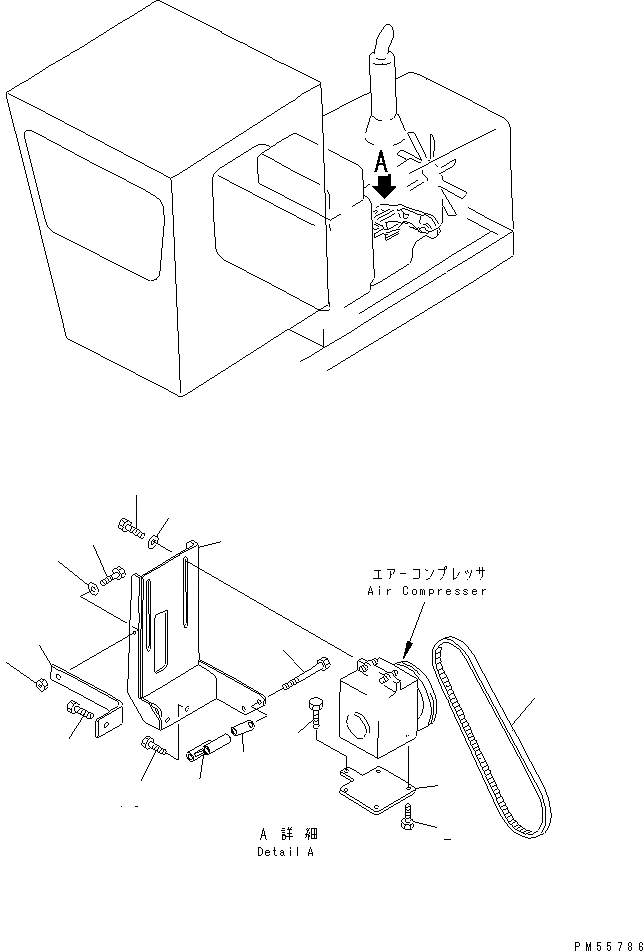 A

エアーコンプレッサ
Air Compresser

A 詳細
Detail A

PM55786