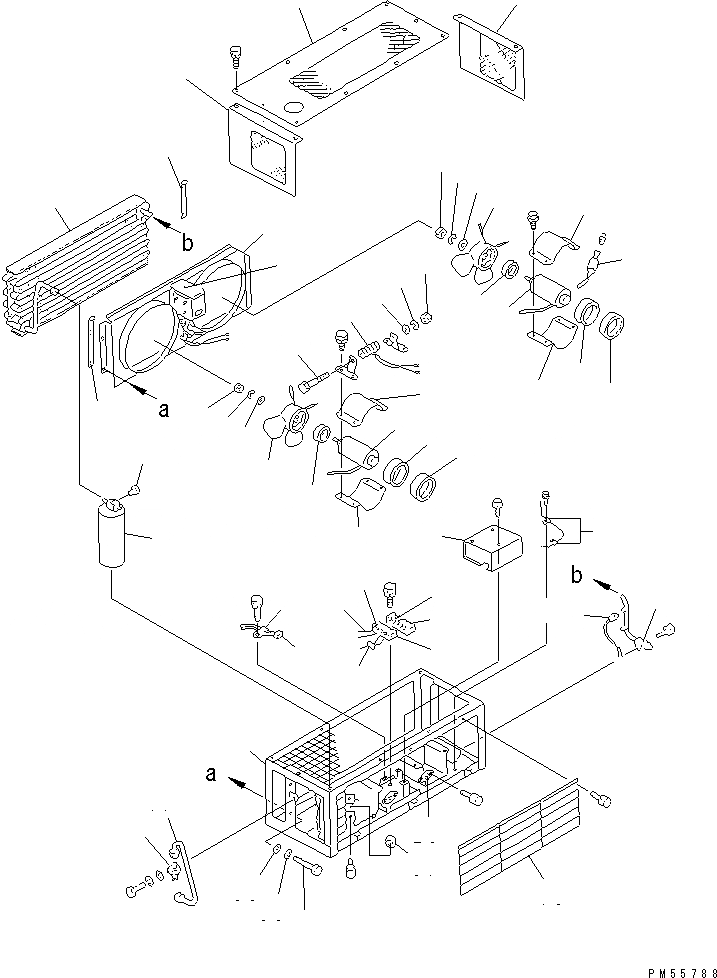 b

a

b

a

PM55788