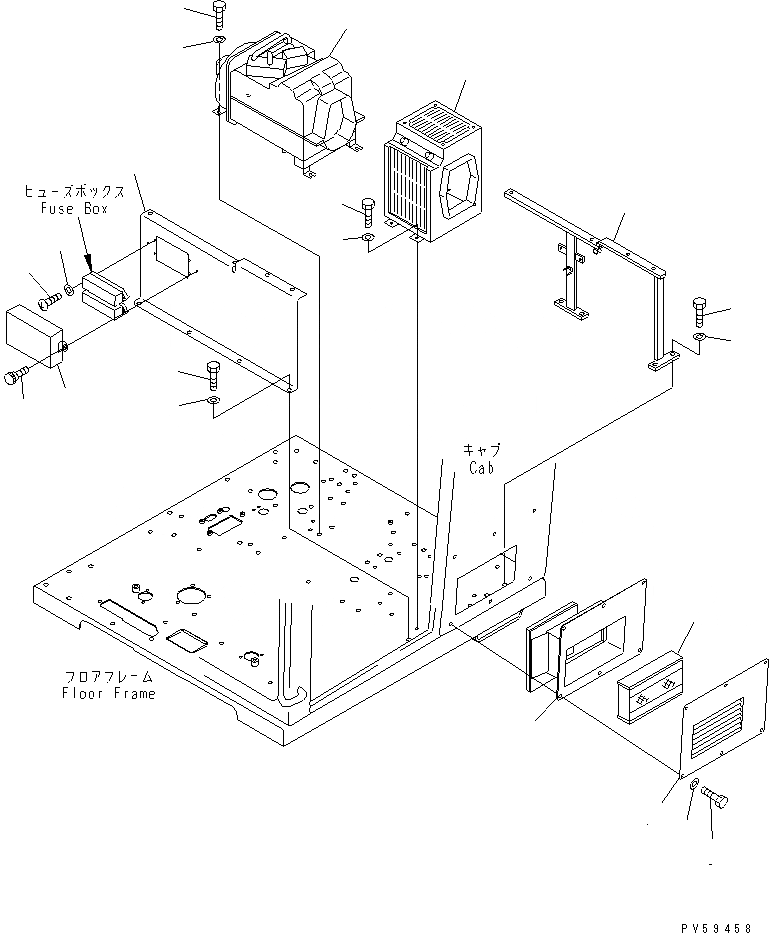 ヒューズボックス
Fuse Box

キャブ
Cab

フロアフレーム
Floor Frame

PV59458