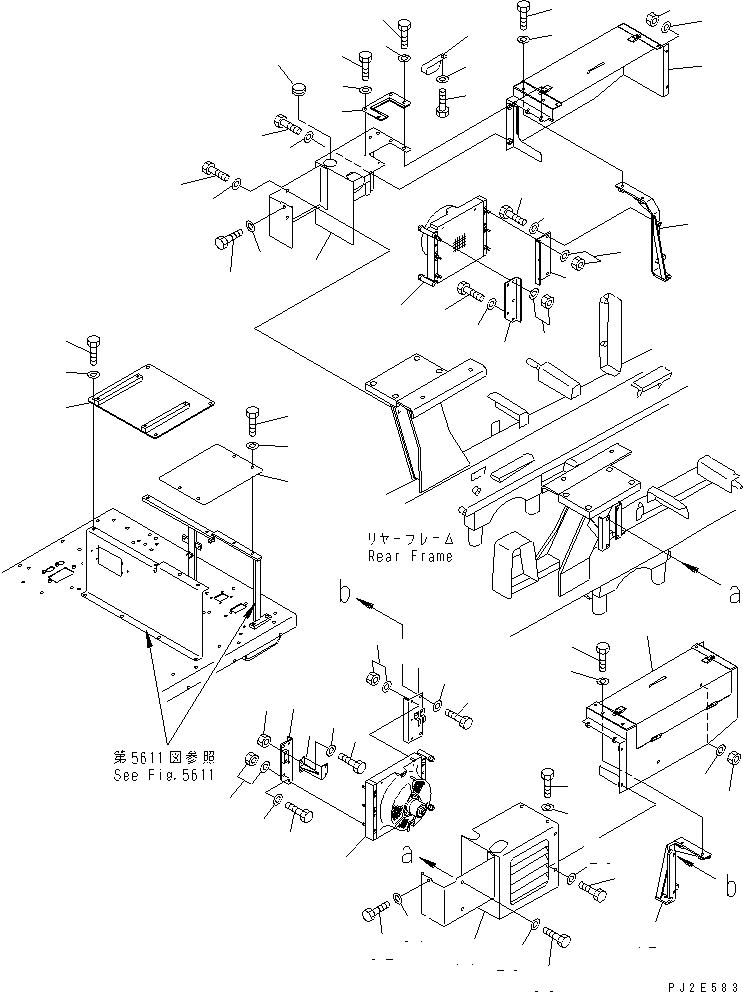 リヤーフレーム
Rear Frame

a

b

第5611図参照
See Fig.5611

a

b

PJ2E583