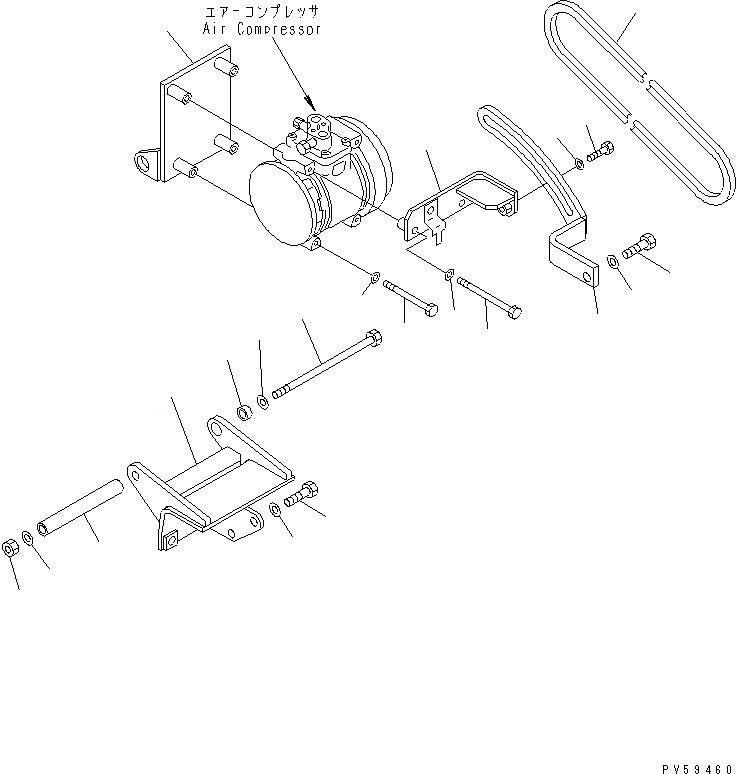 エアーコンプレッサ
Air Compressor

PV59460