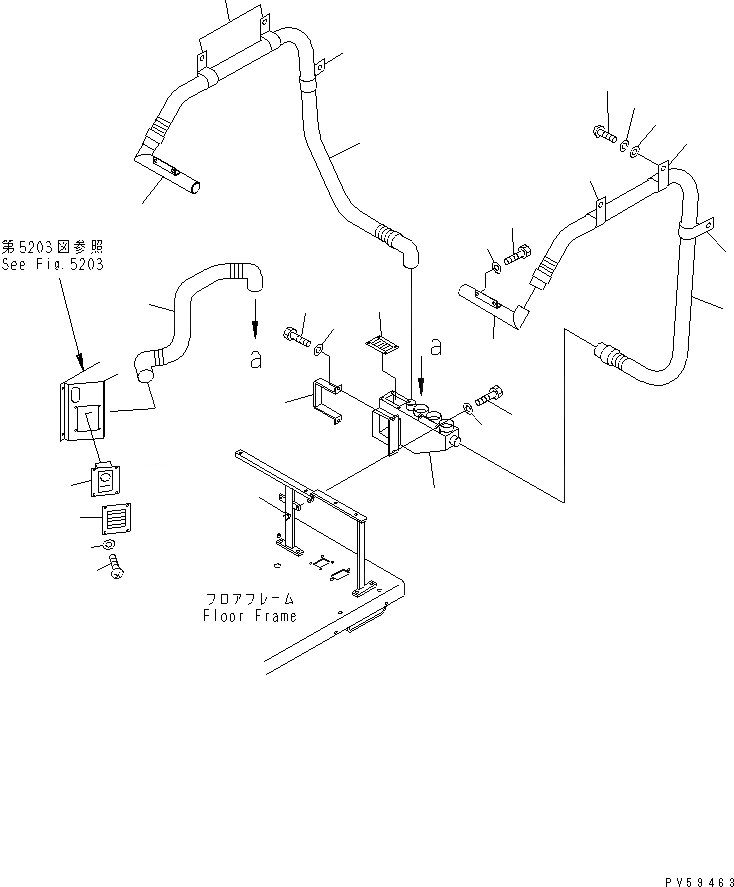 第5203図参照
See Fig.5203

a

a

フロアフレーム
Floor Frame

PV59463