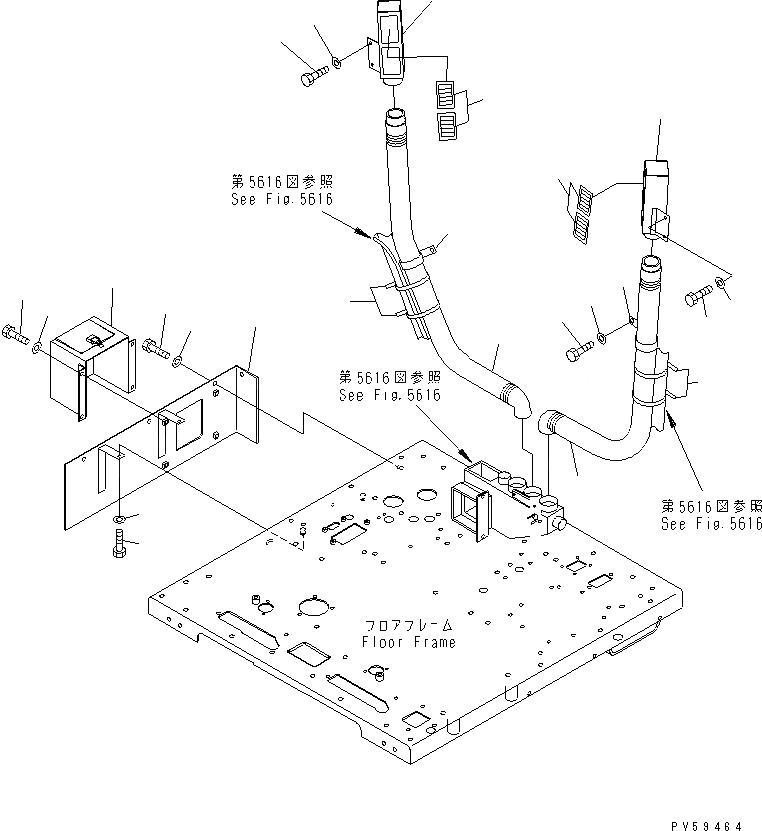 第5616図参照
See Fig.5616

第5616図参照
See Fig.5616

第5616図参照
See Fig.5616

フロアフレーム
Floor Frame

PV59464