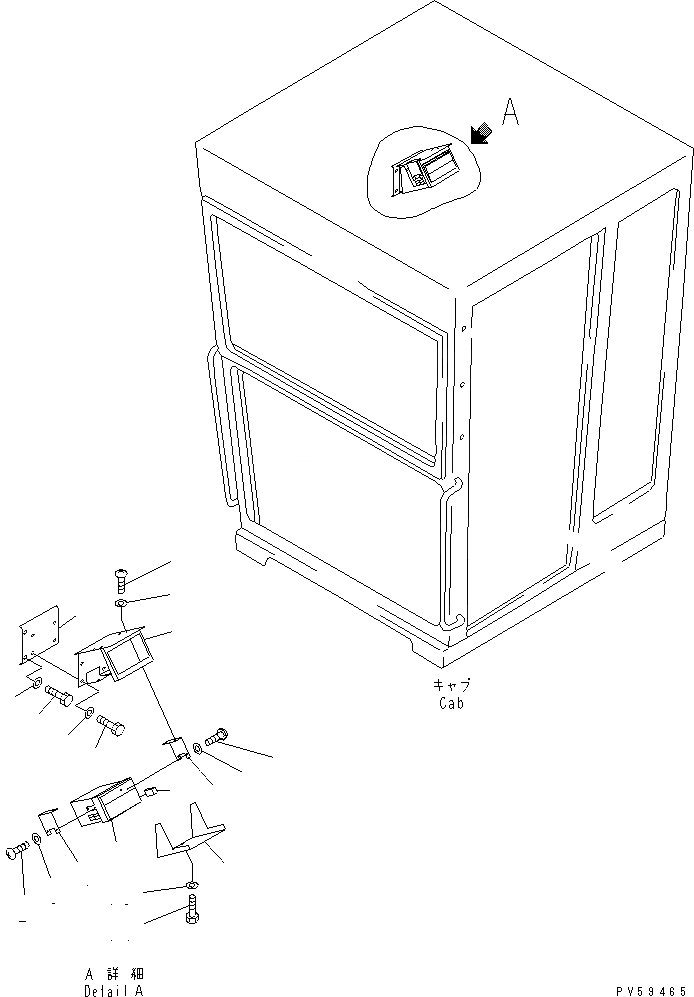 A

キャブ
Cab

A 詳細
Detail A

PV59465