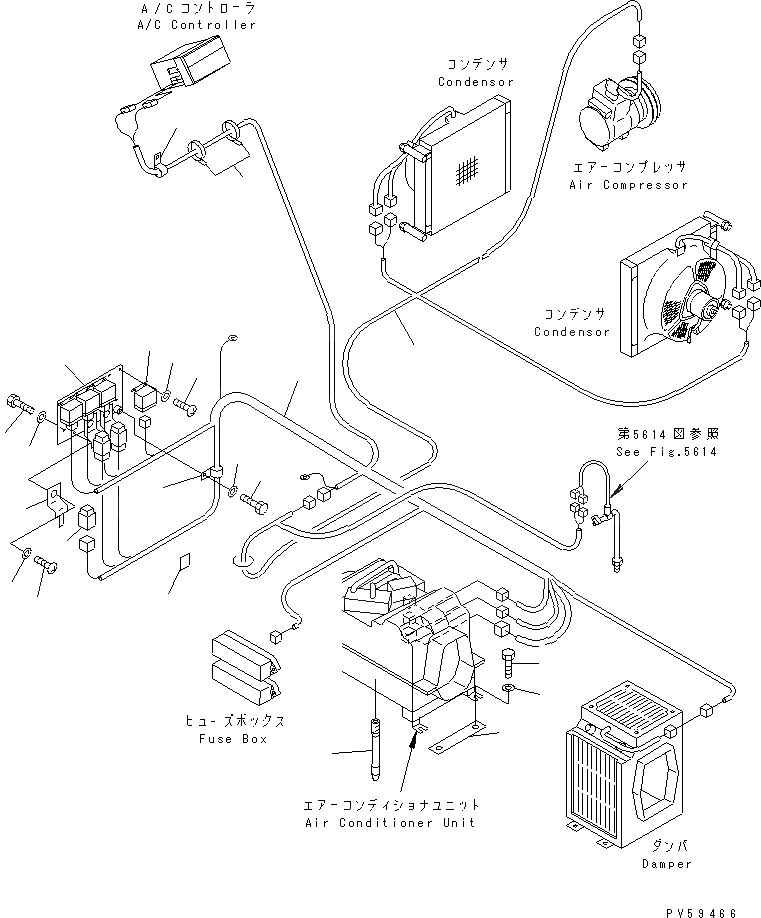 A/Cコントローラ
A/C Controller

コンデンサ
Condensor

エアーコンプレッサ
Air Compressor

コンデンサ
Condensor

第5614図参照
See Fig.5614

ヒューズボックス
Fuse Box

エアーコンディショナユニット
Air Conditioner Unit

ダンパ
Damper

PV59466