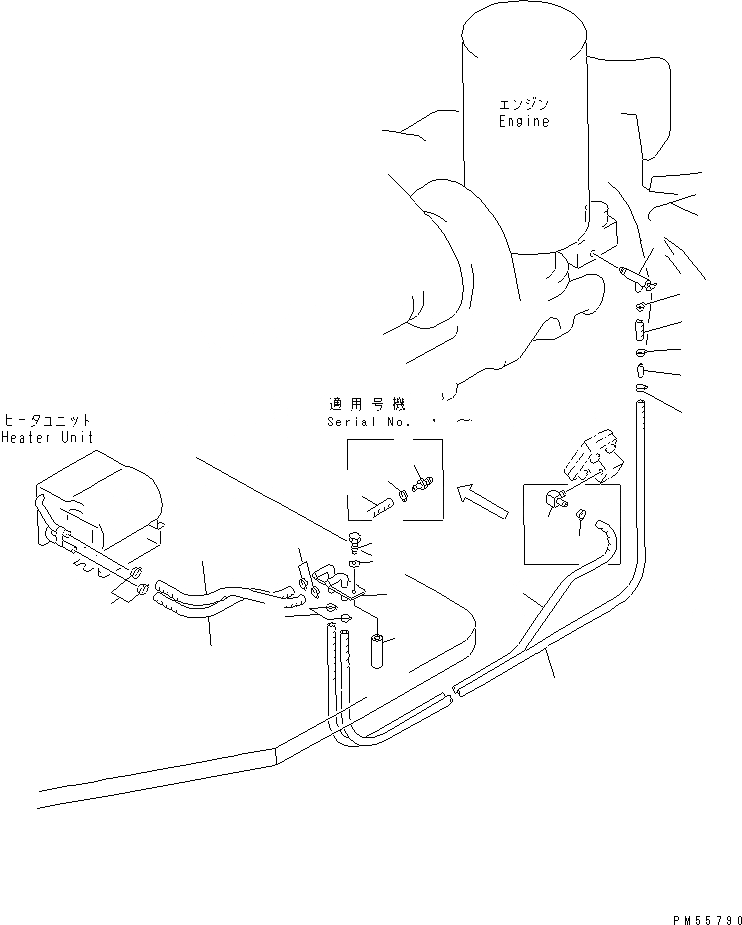 エンジン
Engine

適用号機
Serial No. ・ ~

ヒータユニット
Heater Unit

PM55790