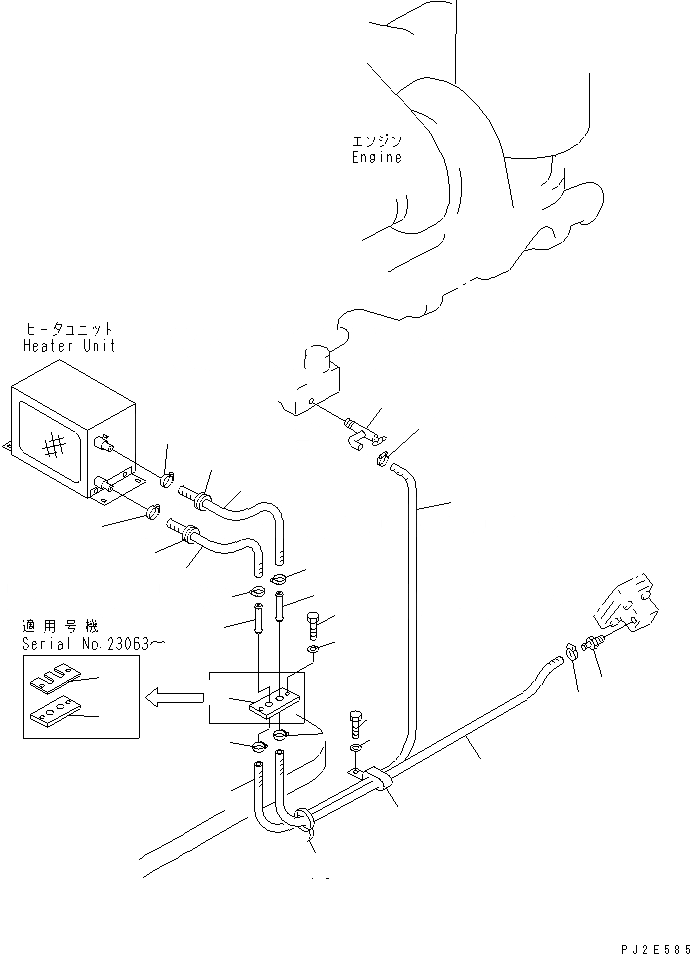 エンジン
Engine

ヒータユニット
Heater Unit

適用号機
Serial No.23063～

PJ2E585