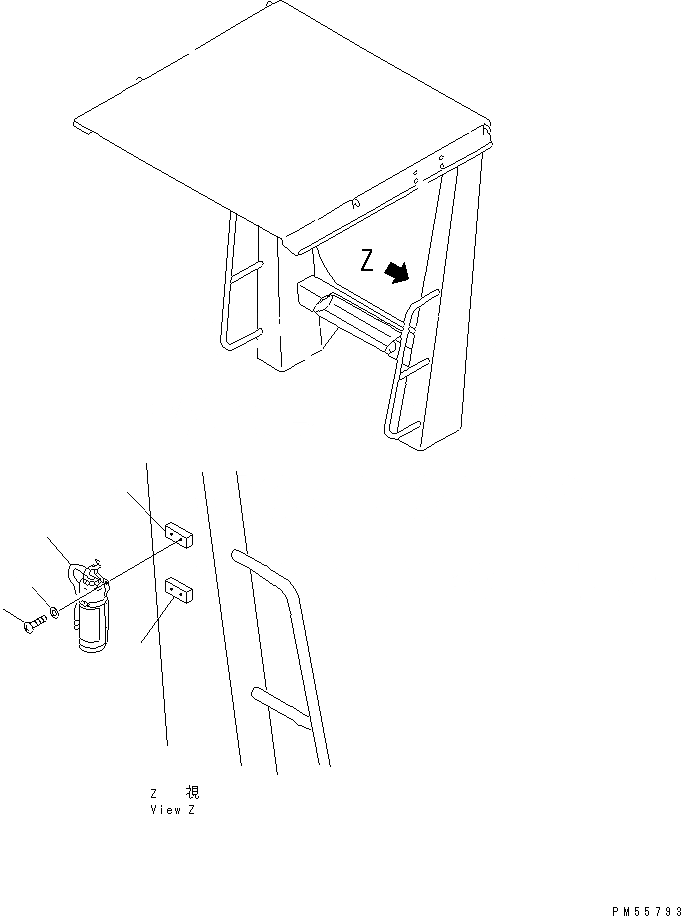 Z

Z 視
View Z

PM55793