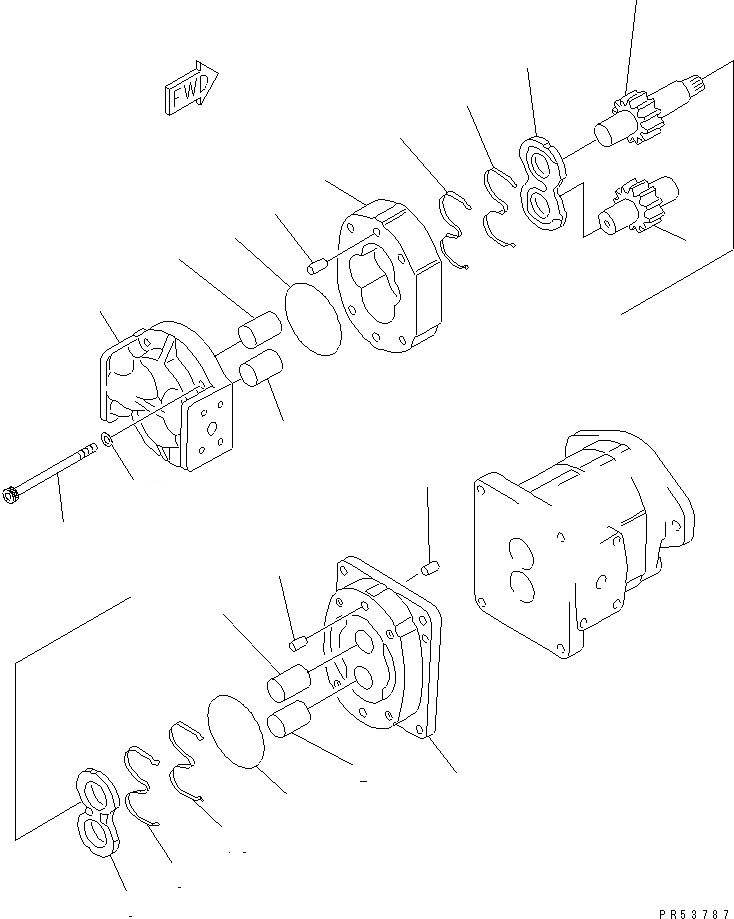 FWD

PR53787