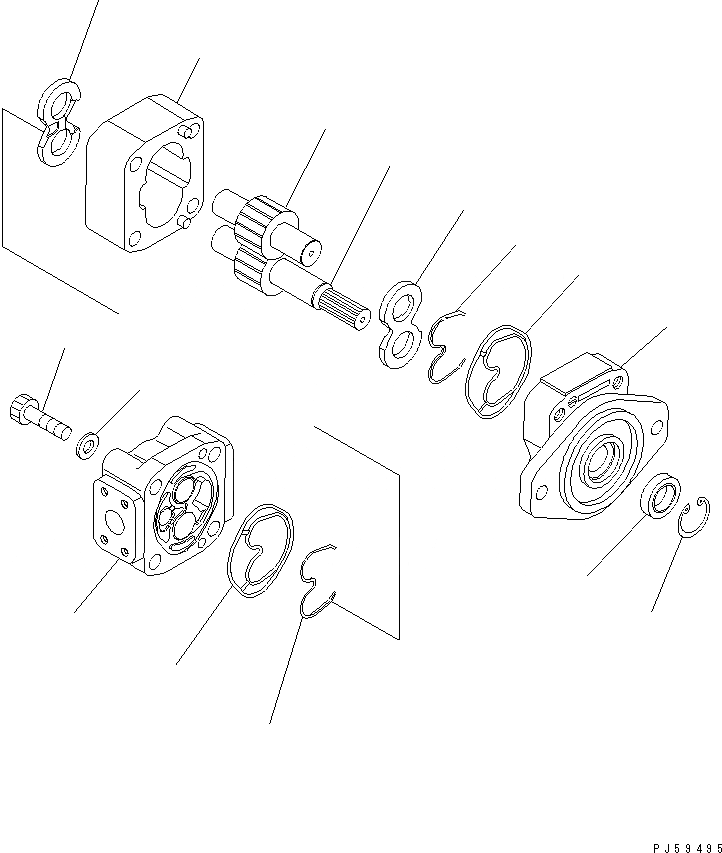 PJ59495