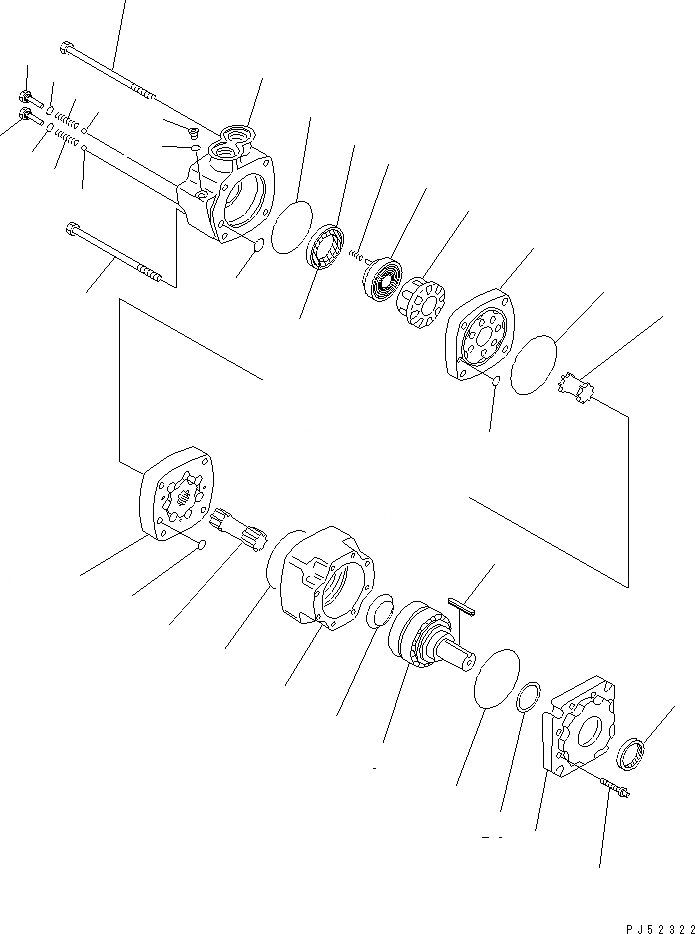 PJ52322