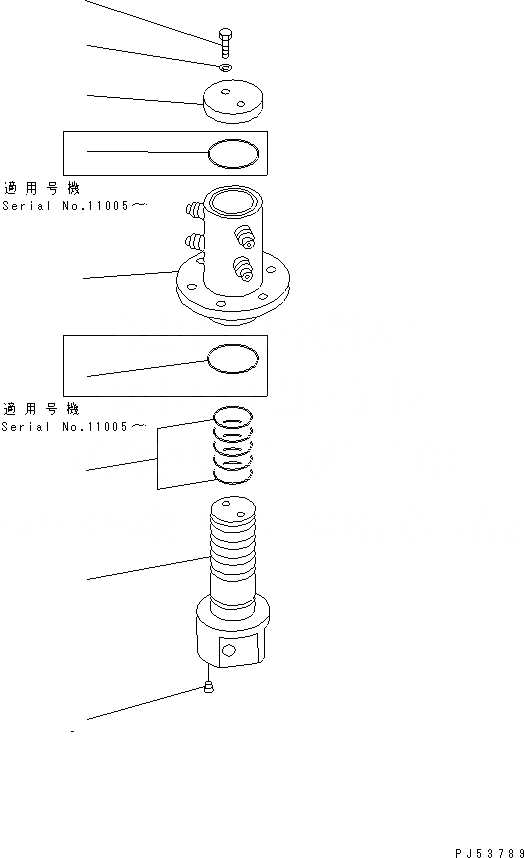 適用号機
Serial No.11005～

適用号機
Serial No.11005～

PJ53789