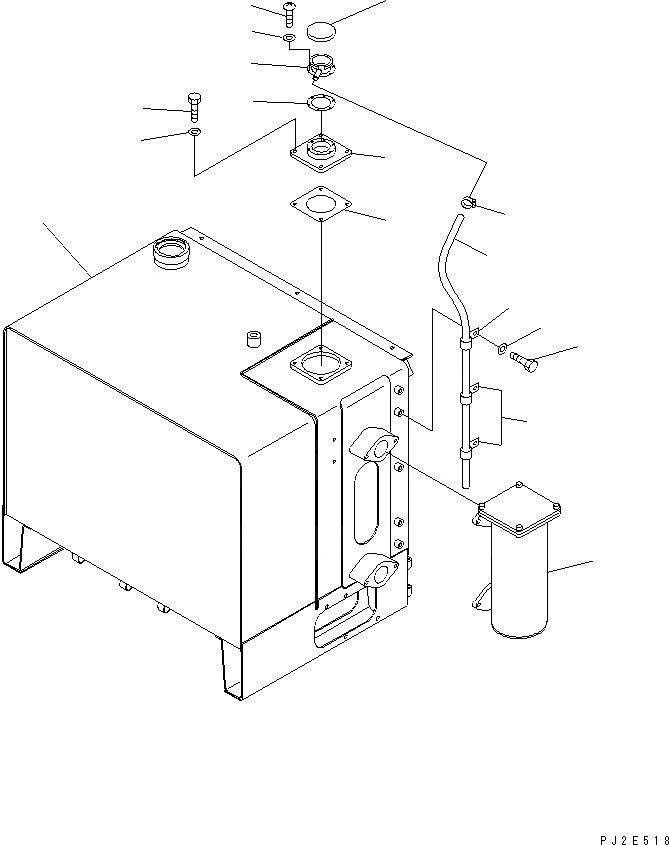 PJ2E518