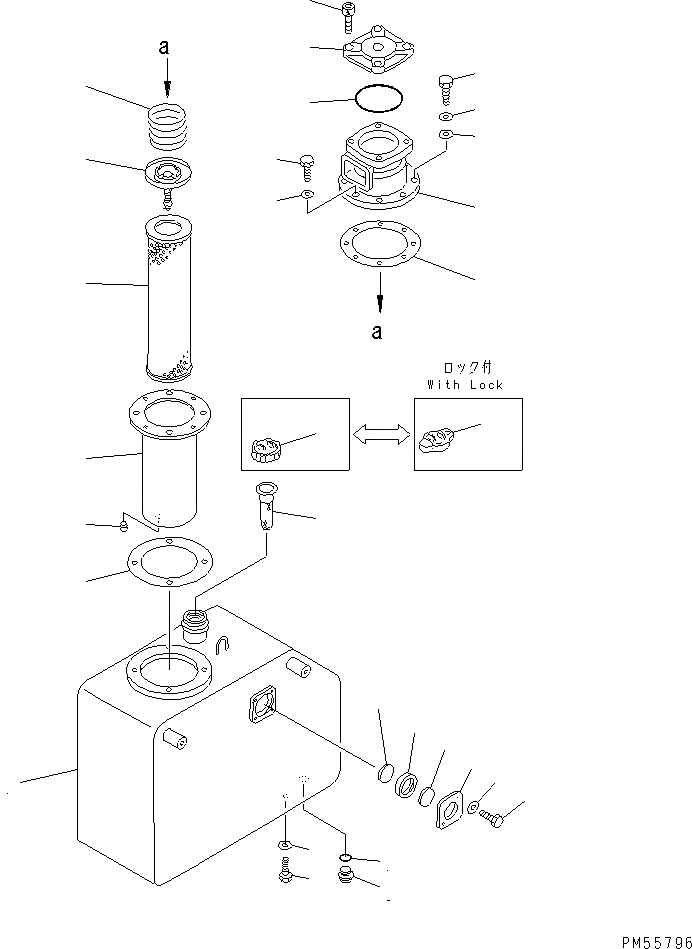 a

a

ロック付
With Lock

PM55796