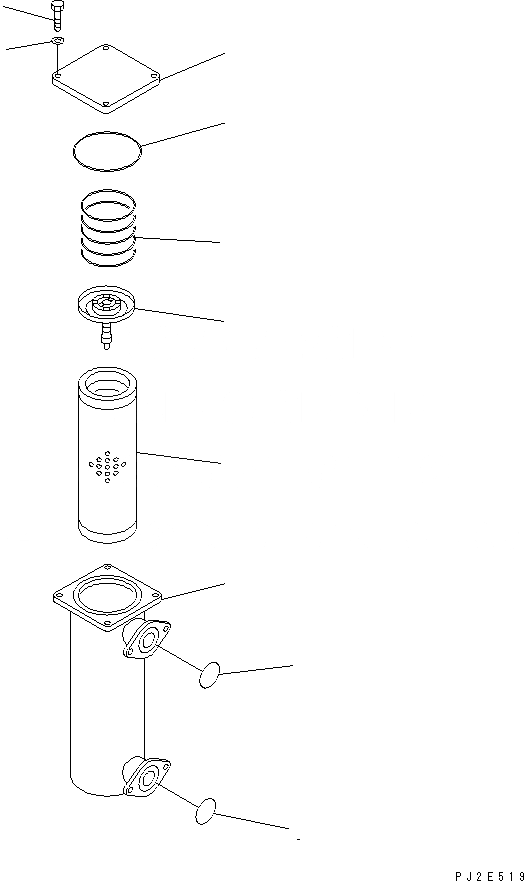 PJ2E519