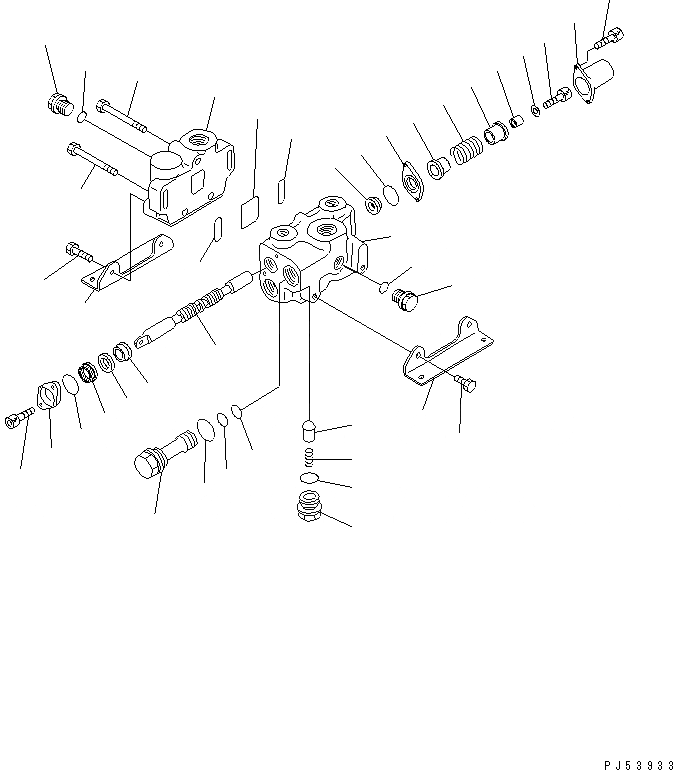 PJ53933