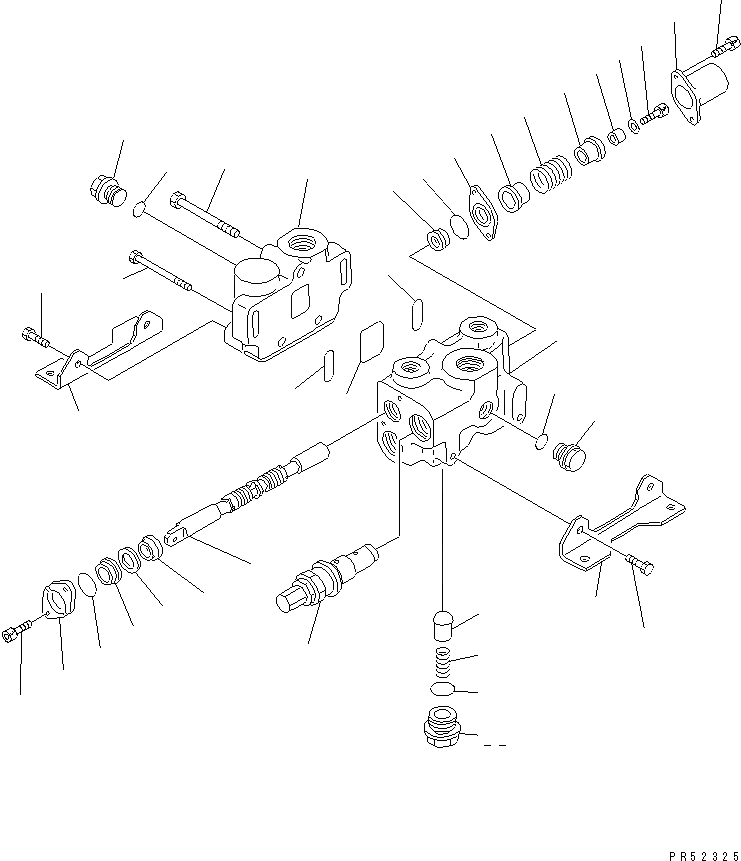 PR52325