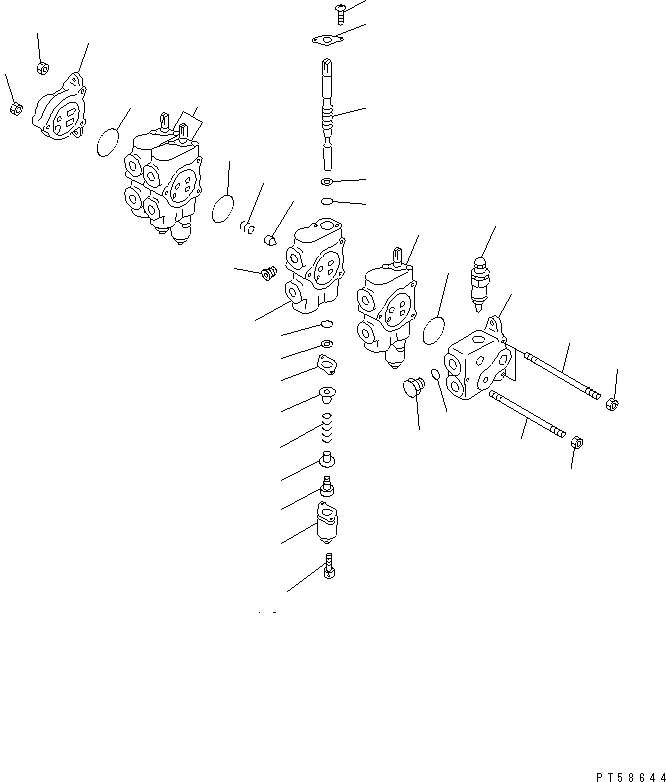 PT58644