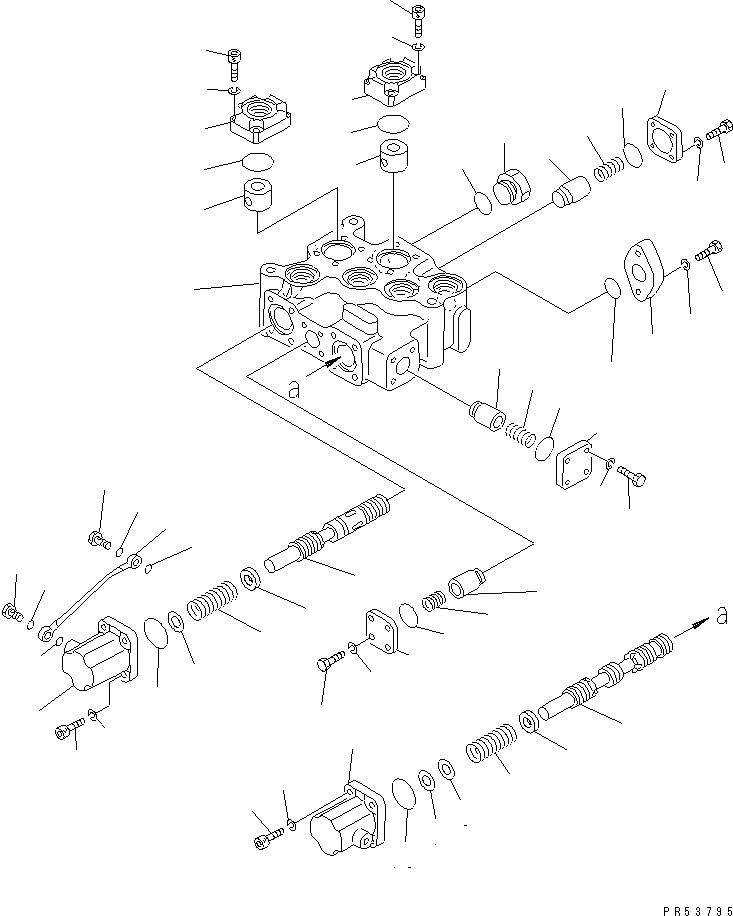 a

a

PR53795