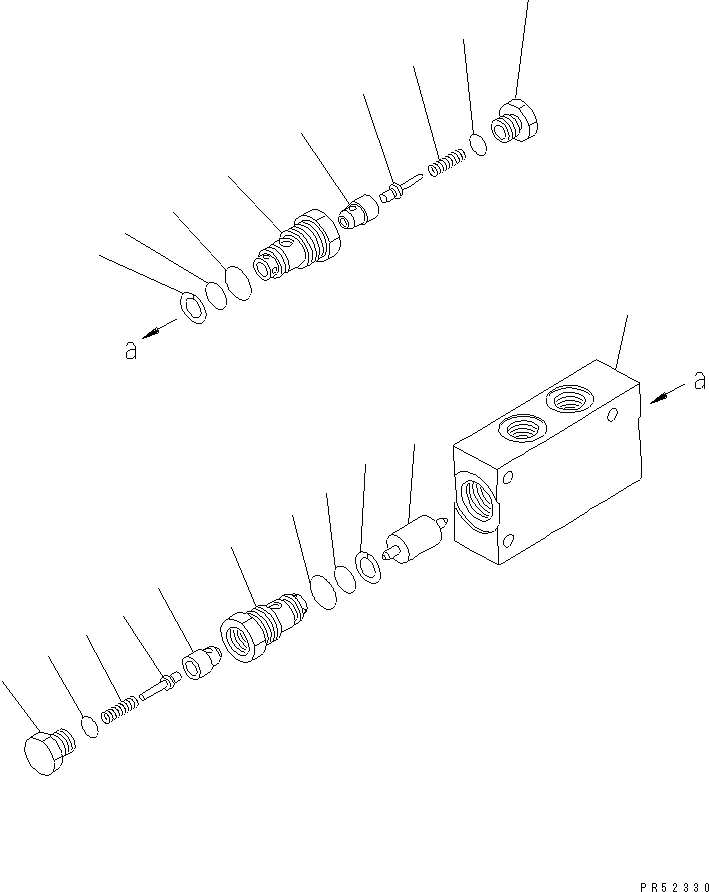 a

a

PR52330