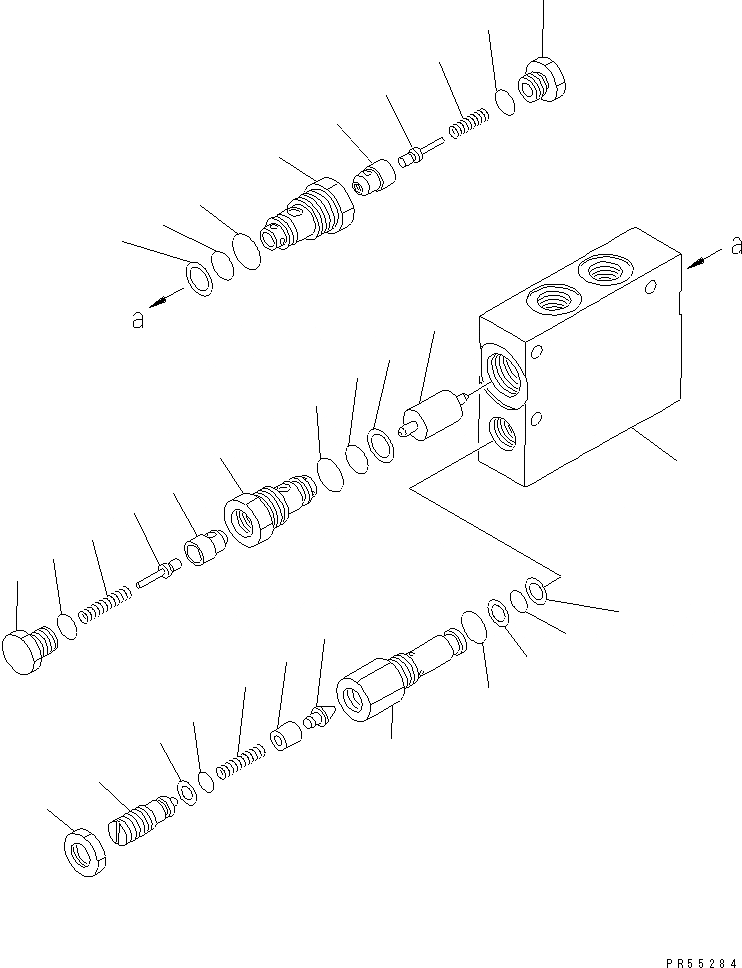 a

a

PR55284