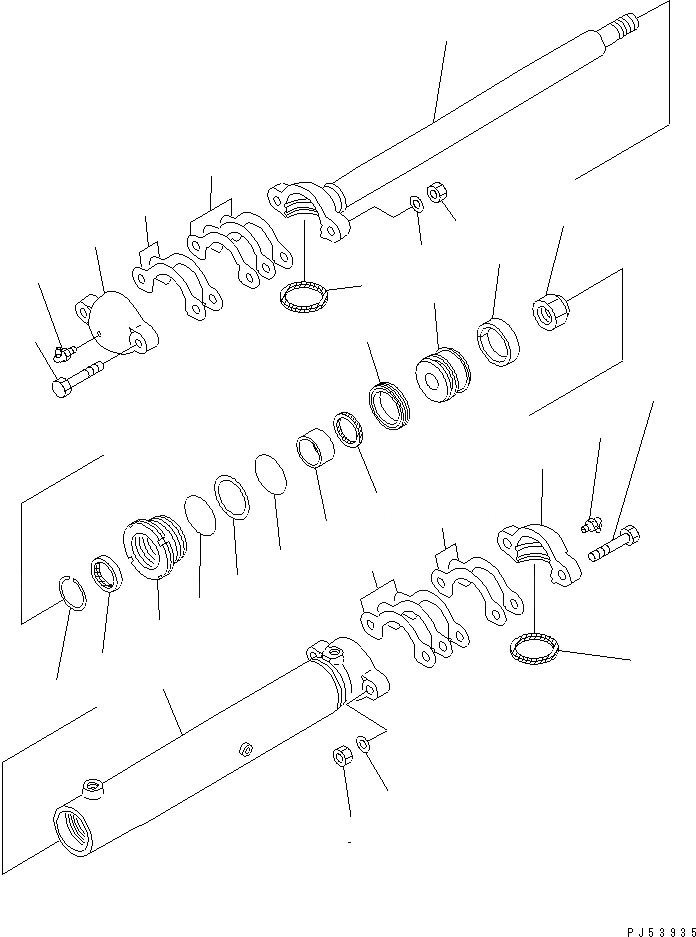 PJ53935