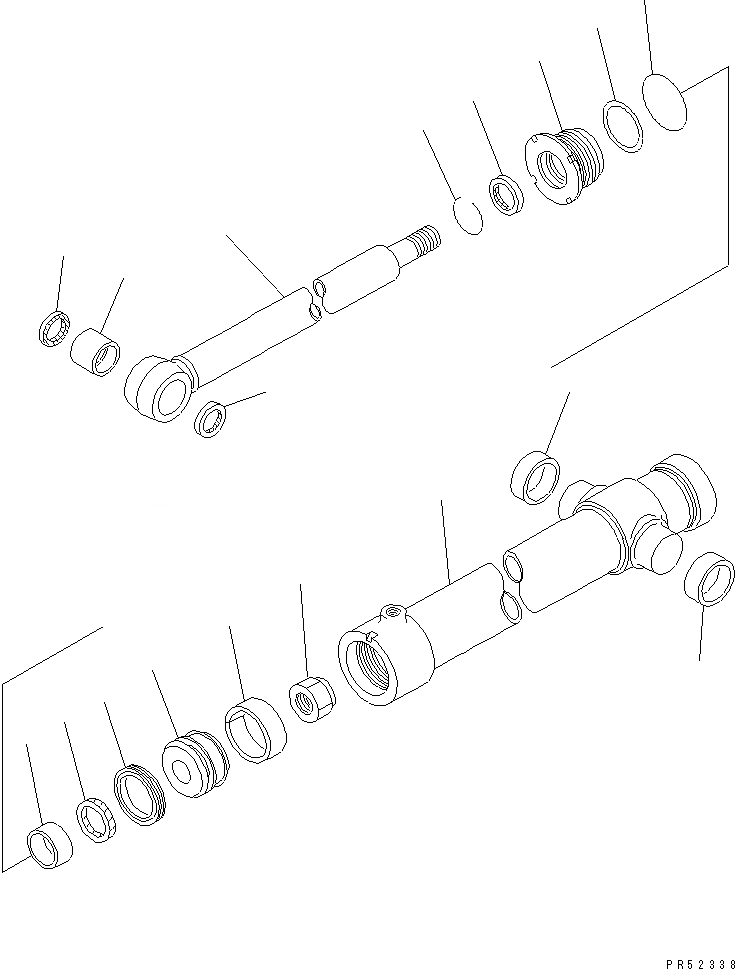 PR52338