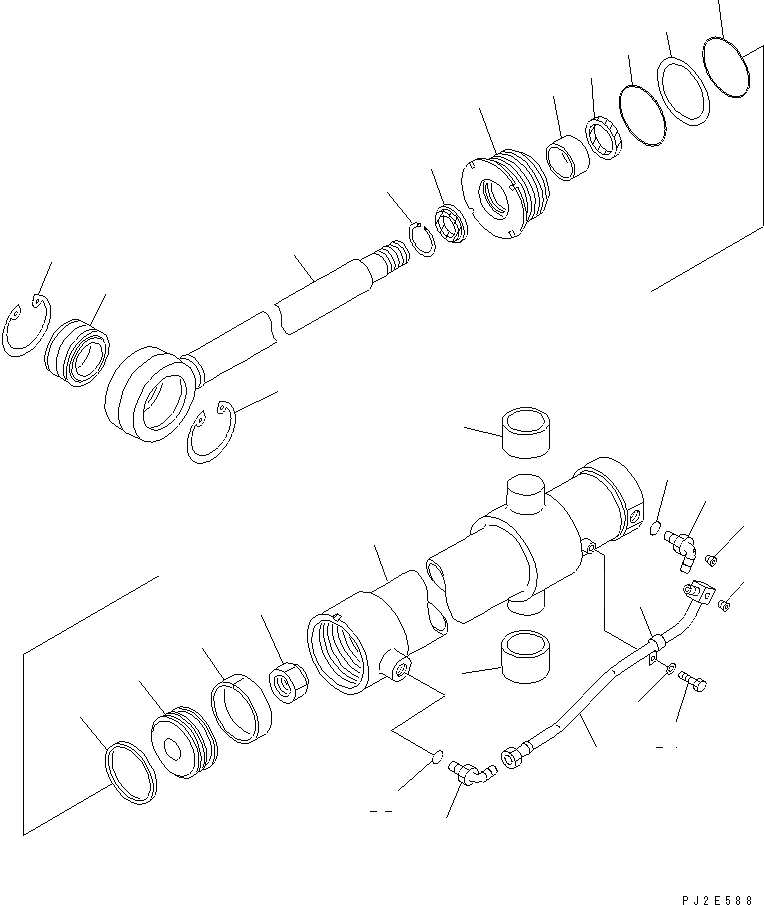 PJ2E588