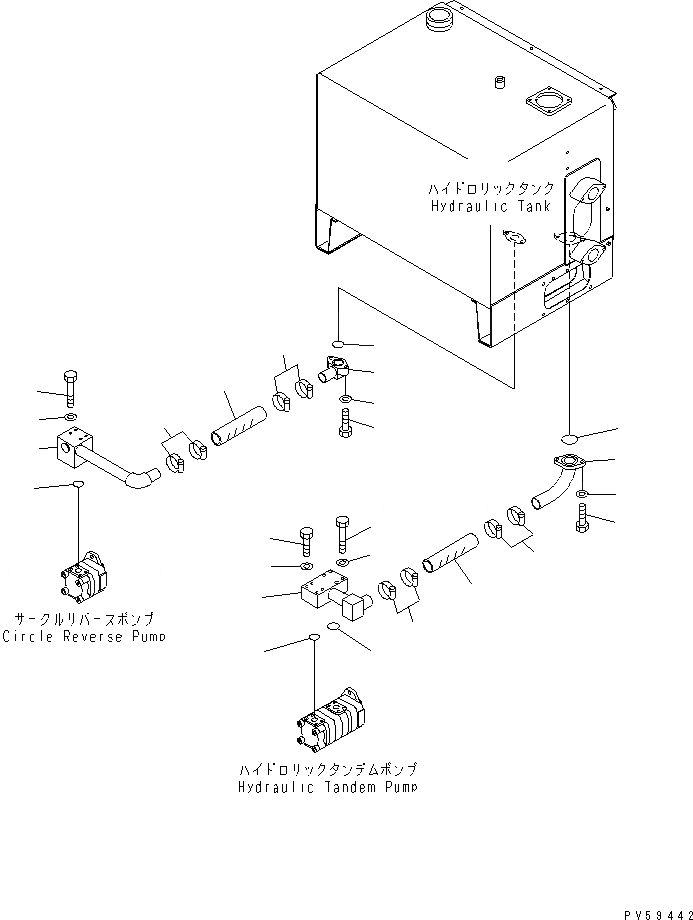 ハイドロリックタンク
Hydraulic Tank

サークルリバースポンプ
Circle Reverse Pump

ハイドロリックタンデムポンプ
Hydraulic Tandem Pump

PV59442