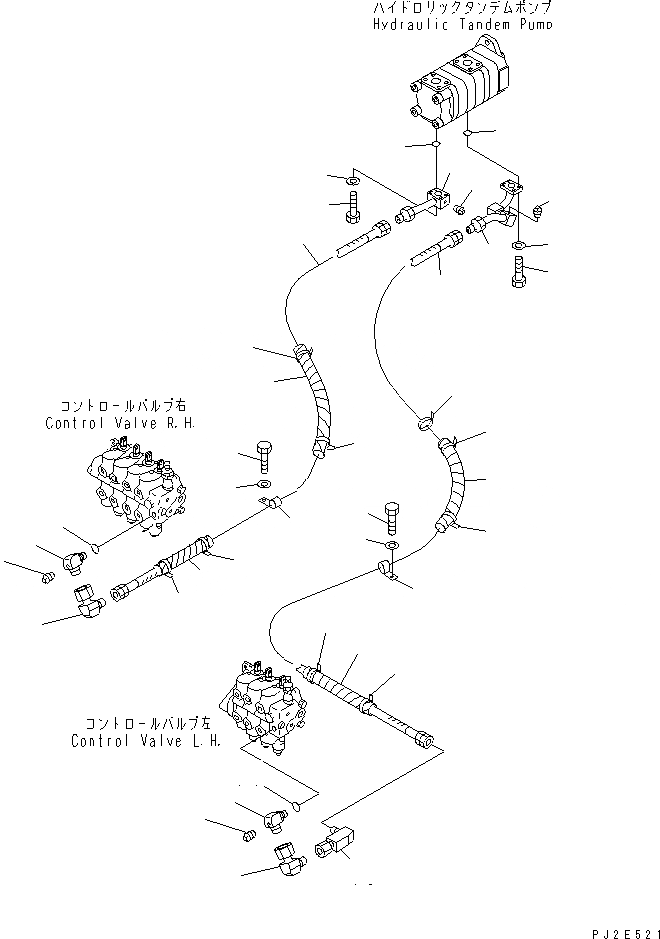 ハイドロリックタンデムポンプ
Hydraulic Tandem Pump

コントロールバルブ右
Control Valve R.H.

コントロールバルブ左
Control Valve L.H.

PJ2E521