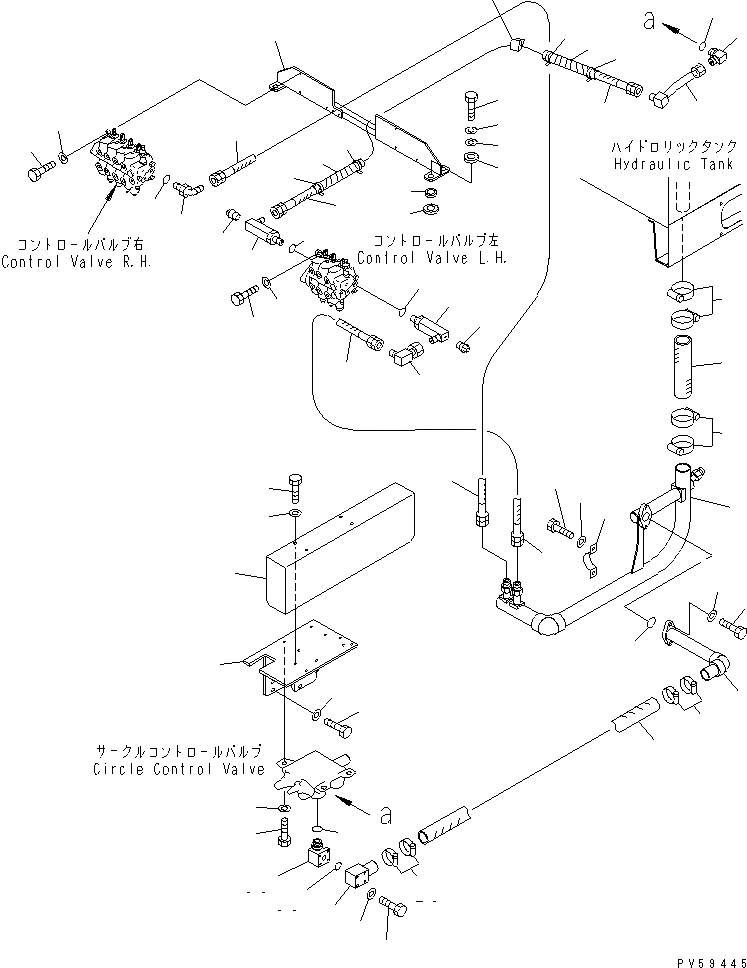 a

ハイドロリックタンク
Hydraulic Tank

コントロールバルブ右
Control Valve R.H.

コントロールバルブ左
Control Valve L.H.

サークルコントロールバルブ
Circle Control Valve

a

PV59445