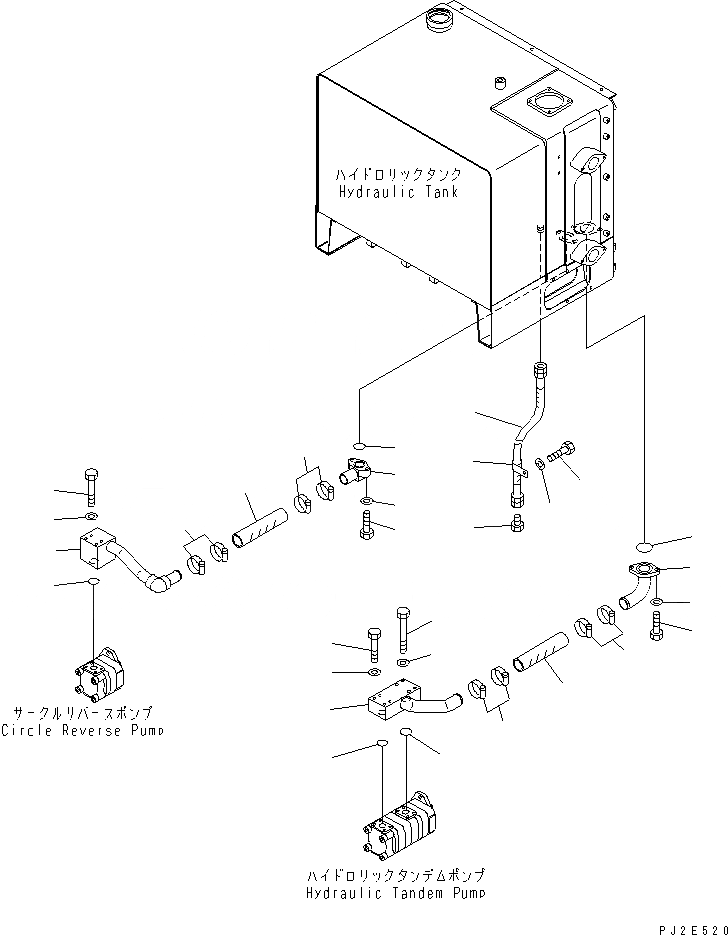 ハイドロリックタンク
Hydraulic Tank

サークルリバースポンプ
Circle Reverse Pump

ハイドロリックタンデムポンプ
Hydraulic Tandem Pump

PJ2E520