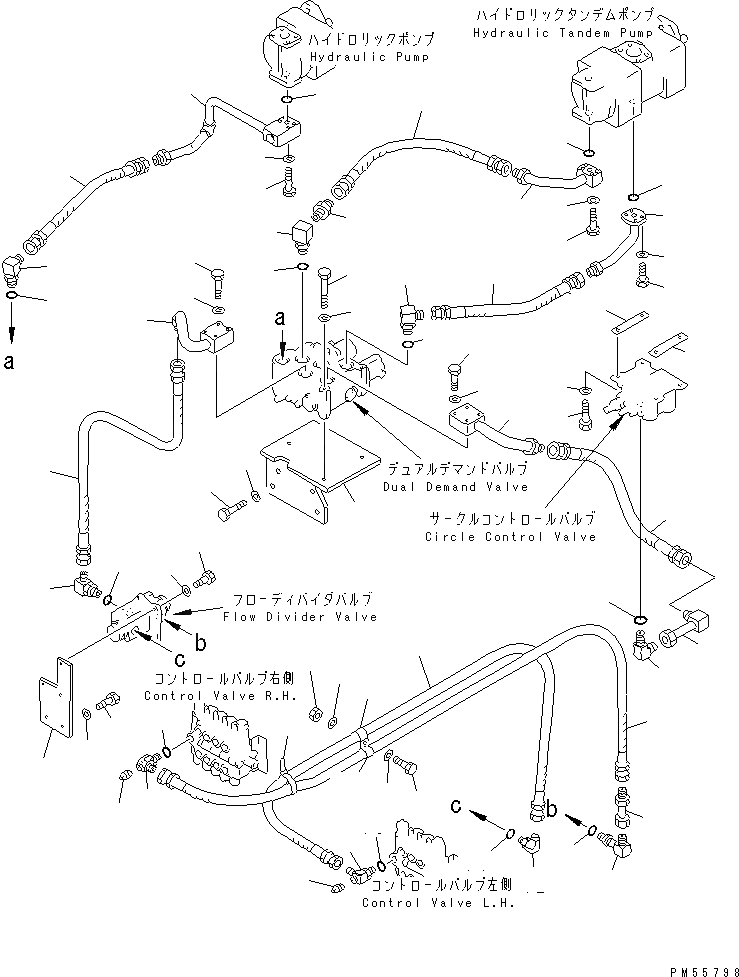 ハイドロリックポンプ
Hydraulic Pump

ハイドロリックタンデムポンプ
Hydraulic Tandem Pump

a

a

デュアルデマンドバルブ
Dual Demand Valve

サークルコントロールバルブ
Circle Control Valve

フローディバイダバルブ
Flow Divider Valve

b

c

コントロールバルブ右側
Control Valve R.H.

c

b

コントロールバルブ左側
Control Valve L.H.

PM55798