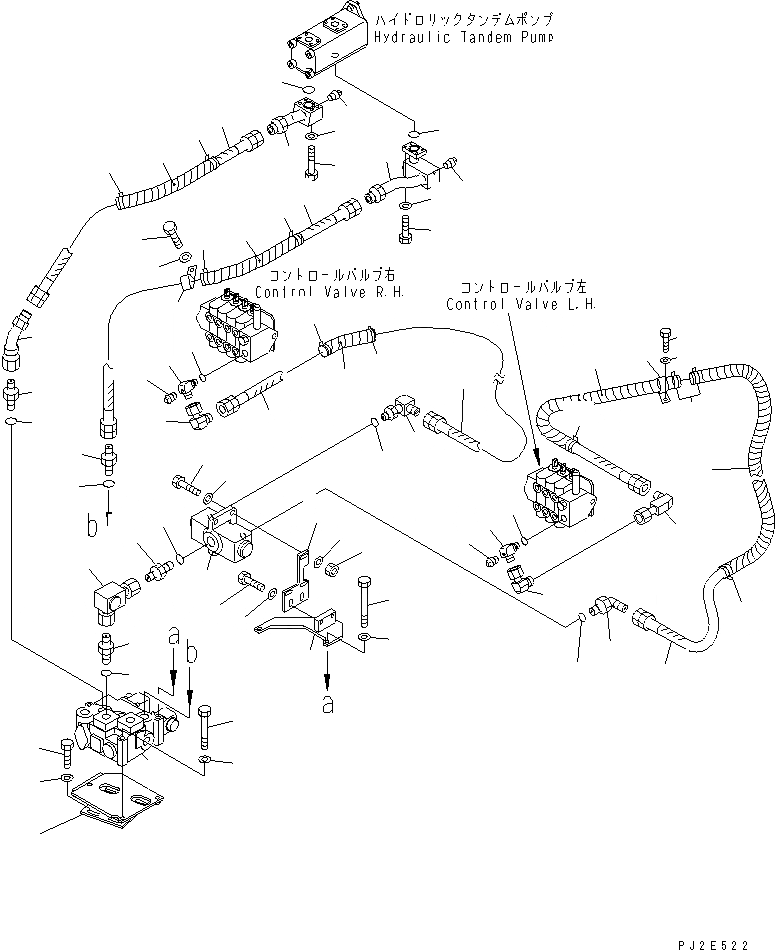 ハイドロリックタンデムポンプ
Hydraulic Tandem Pump

コントロールバルブ右
Control Valve R.H.

コントロールバルブ左
Control Valve L.H.

b

a
b

a

PJ2E522